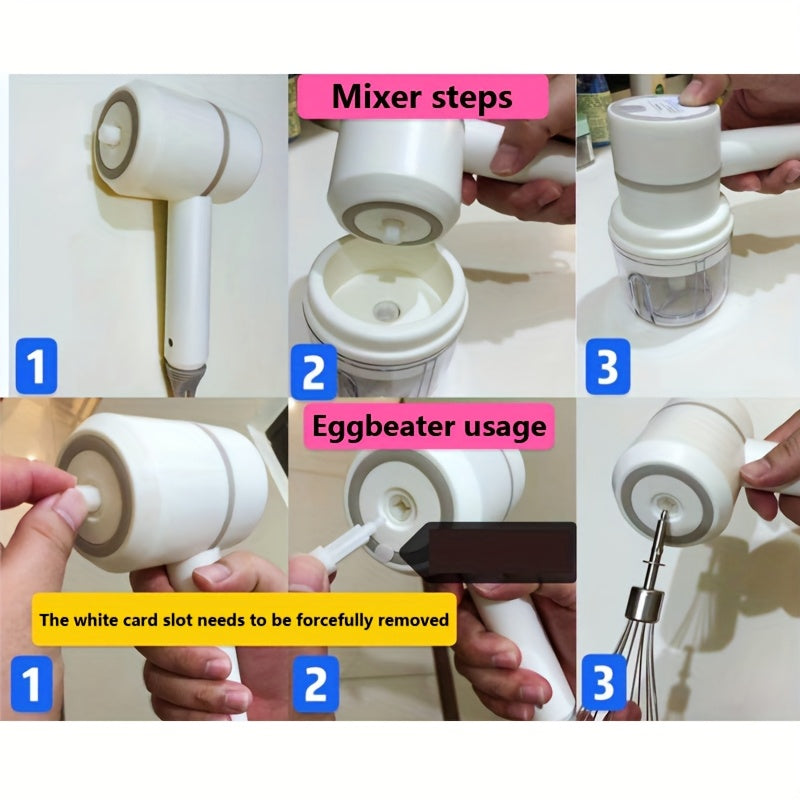 Mixer steps

1

2

3

Eggbeater usage

The white card slot needs to be forcefully removed

1

2

3