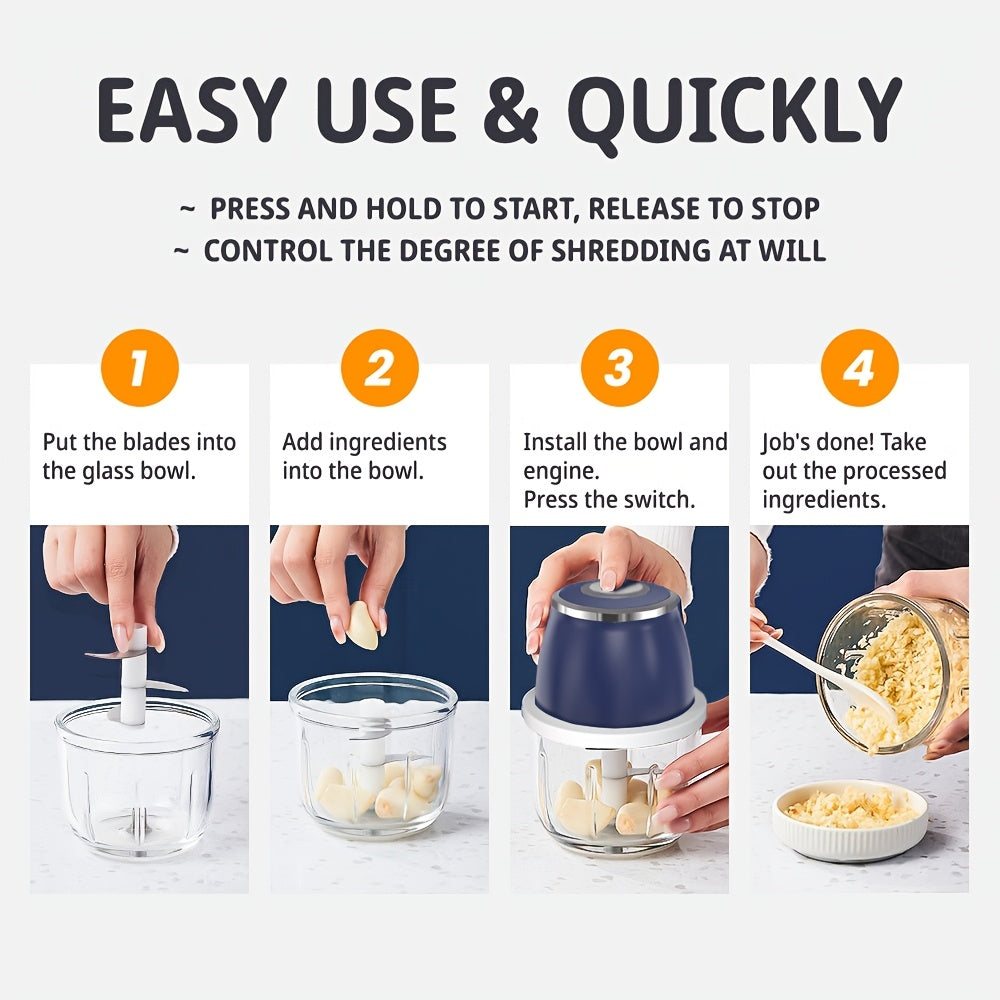 EASY USE & QUICKLY

~ PRESS AND HOLD TO START, RELEASE TO STOP
~ CONTROL THE DEGREE OF SHREDDING AT WILL

1

Put the blades into the glass bowl.

2

Add ingredients into the bowl.

3

Install the bowl and engine.
Press the switch.

4

Job's done! Take out the processed ingredients.