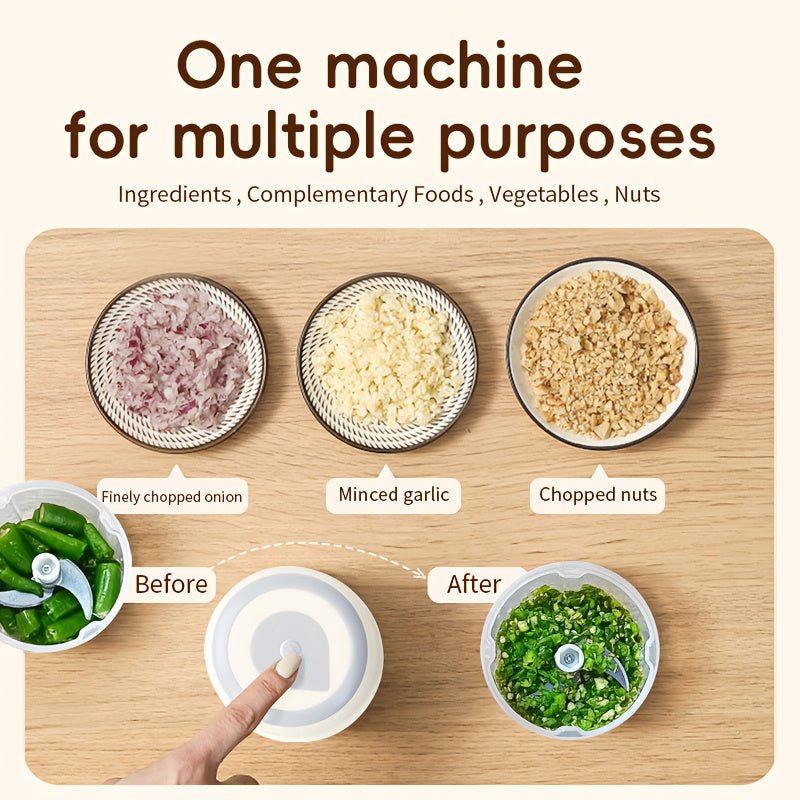 One machine for multiple purposes

Ingredients , Complementary Foods , Vegetables , Nuts

Finely chopped onion

Minced garlic

Chopped nuts

Before

After